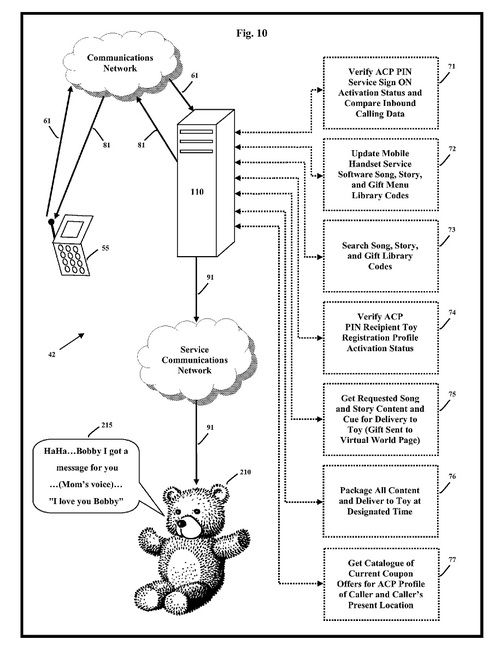 Fig. 10

Communications Network

61

61

81

81

110

55

91

42

Service Communications Network

91

215

HaHa…Bobby I got a message for you …(Mom's voice)… "I love you Bobby"

210

Verify ACP PIN Service Sign ON Activation Status and Compare Inbound Calling Data

71

Update Mobile Handset Service Software Song, Story, and Gift Menu Library Codes

72

Search Song, Story, and Gift Library Codes

73

Verify ACP PIN Recipient Toy Registration Profile Activation Status

74

Get Requested Song and Story Content and Cue for Delivery to Toy (Gift Sent to Virtual World Page)

75

Package All Content and Deliver to Toy at Designated Time

76

Get Catalogue of Current Coupon Offers for ACP Profile of Caller and Caller's Present Location

77