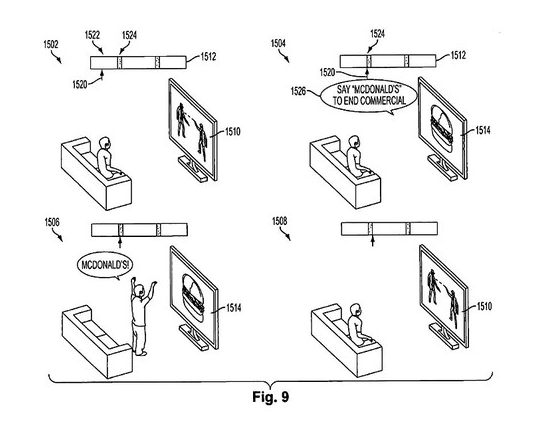 1502
1522
1524
1512
1520
1510

1504
1524
1512
1520
1526
SAY "MCDONALD'S" TO END COMMERCIAL
1514

1506
MCDONALD'S!
1514

1508
1510

Fig. 9